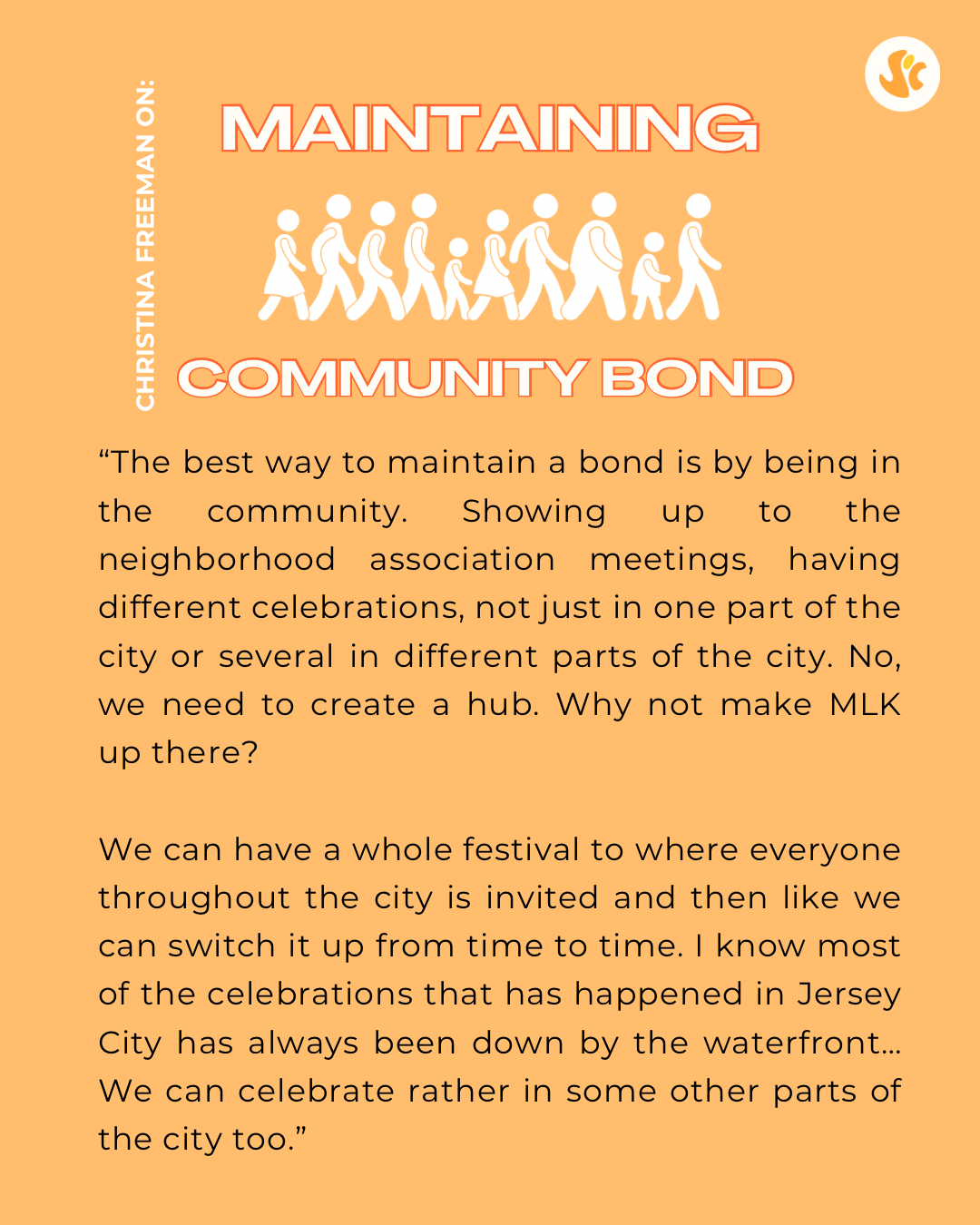 CHRISTINA FREEMAN ON:

MAINTAINING

COMMUNITY BOND

“The best way to maintain a bond is by being in the community. Showing up to the neighborhood association meetings, having different celebrations, not just in one part of the city or several in different parts of the city. No, we need to create a hub. Why not make MLK up there?

We can have a whole festival to where everyone throughout the city is invited and then like we can switch it up from time to time. I know most of the celebrations that has happened in Jersey City has always been down by the waterfront... We can celebrate rather in some other parts of the city too.”