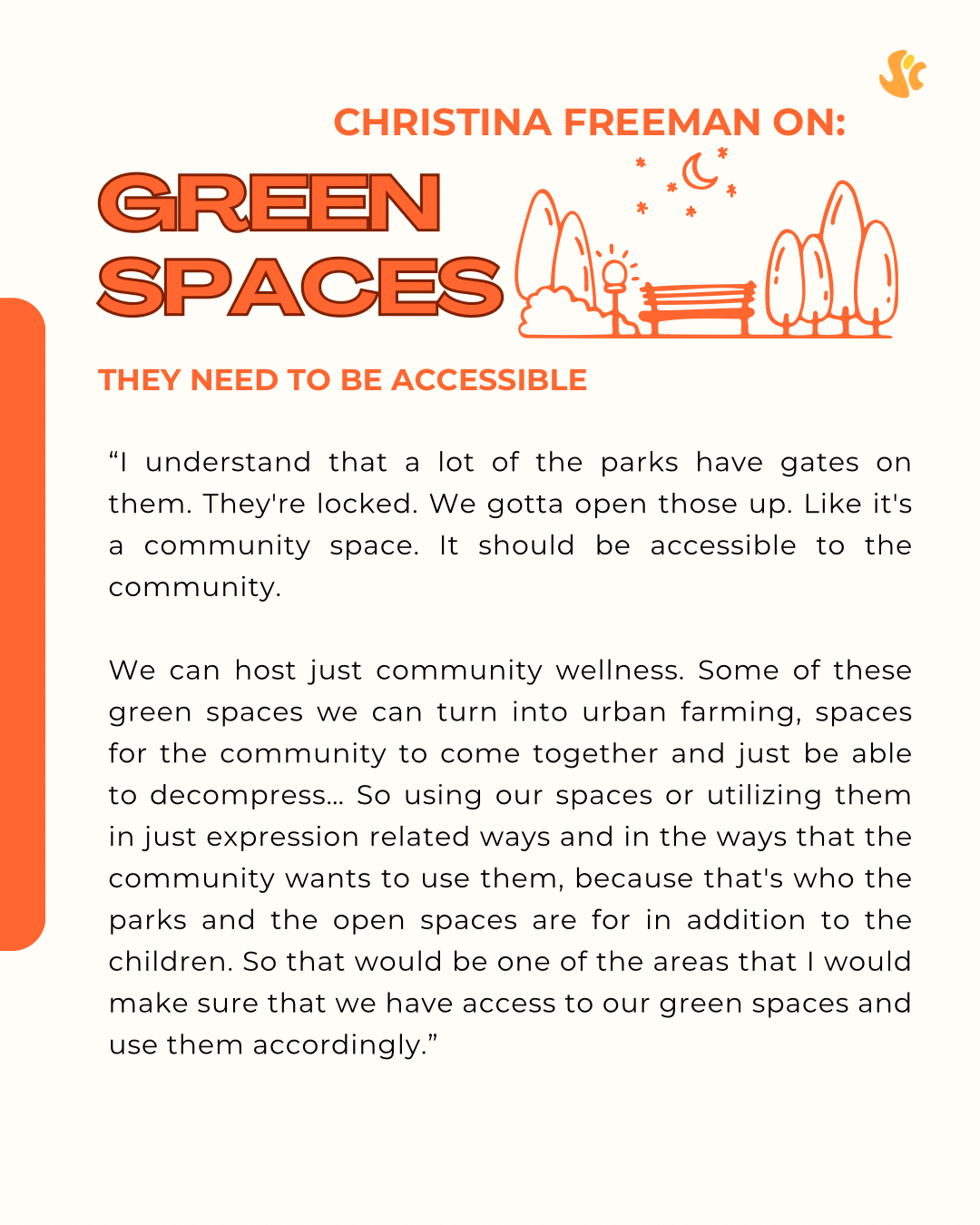 CHRISTINA FREEMAN ON:

GREEN SPACES

THEY NEED TO BE ACCESSIBLE

“I understand that a lot of the parks have gates on them. They're locked. We gotta open those up. Like it's a community space. It should be accessible to the community.

We can host just community wellness. Some of these green spaces we can turn into urban farming, spaces for the community to come together and just be able to decompress... So using our spaces or utilizing them in just expression related ways and in the ways that the community wants to use them, because that's who the parks and the open spaces are for in addition to the children. So that would be one of the areas that I would make sure that we have access to our green spaces and use them accordingly.”