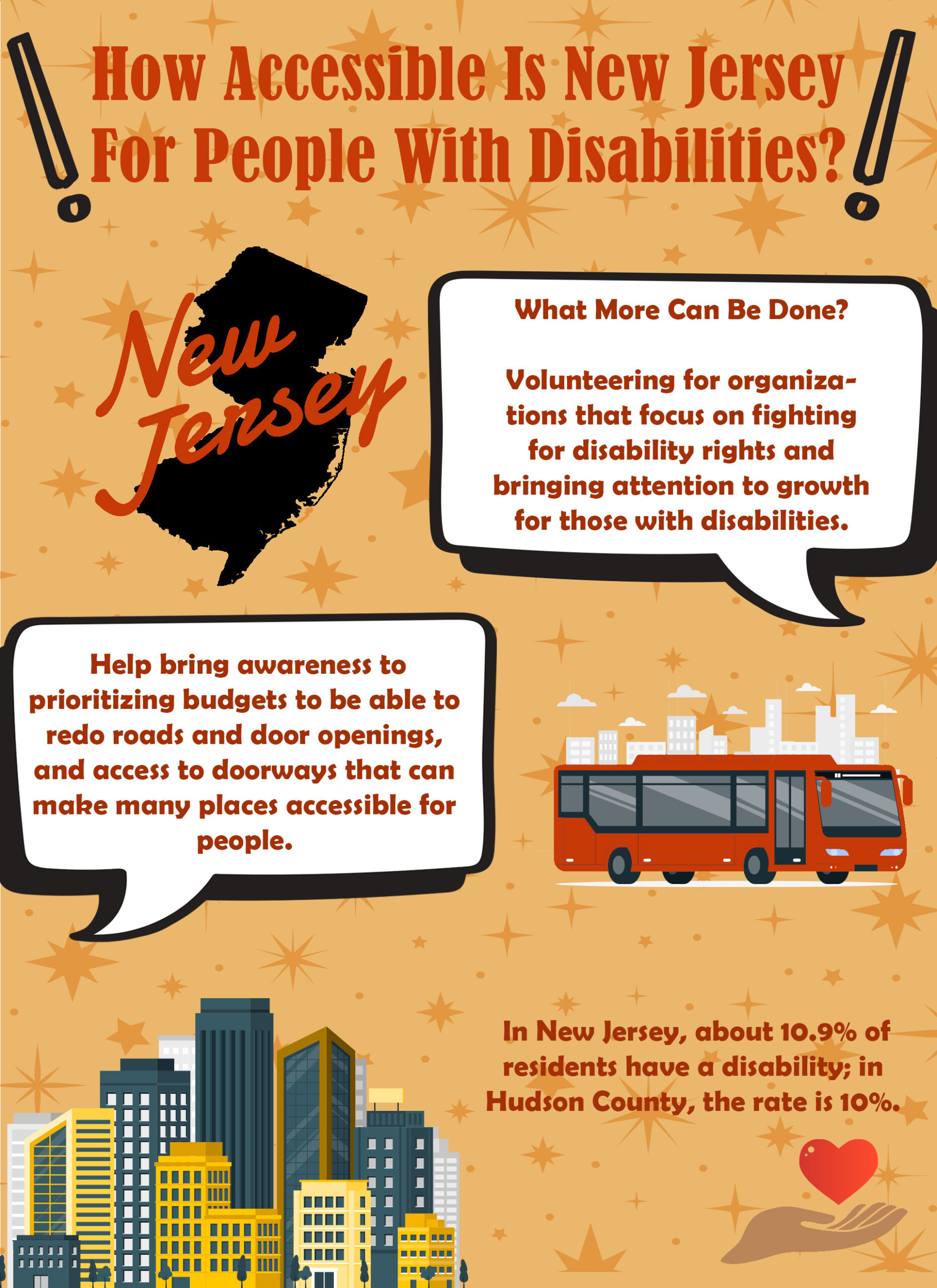 How Accessible Is New Jersey For People With Disabilities?

New Jersey

What More Can Be Done?

Volunteering for organizations that focus on fighting for disability rights and bringing attention to growth for those with disabilities.

Help bring awareness to prioritizing budgets to be able to redo roads and door openings, and access to doorways that can make many places accessible for people.

In New Jersey, about 10.9% of residents have a disability; in Hudson County, the rate is 10%.