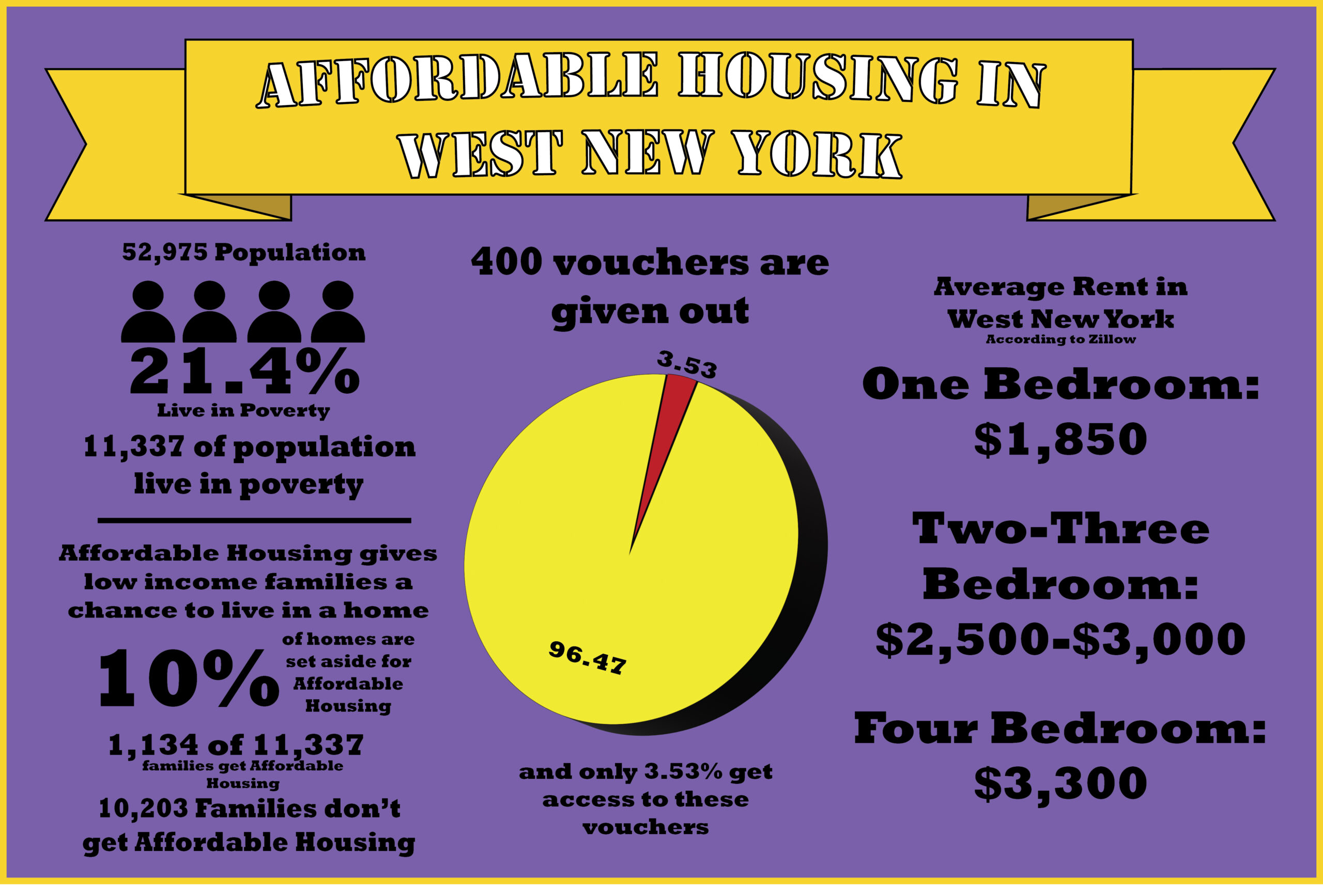 AFFORDABLE HOUSING IN WEST NEW YORK

52,975 Population

21.4%
Live in Poverty

11,337 of population live in poverty

Affordable Housing gives low income families a chance to live in a home

10% of homes are set aside for Affordable Housing

1,134 of 11,337
families get Affordable Housing

10,203 Families don't get Affordable Housing

400 vouchers are given out

3.53

96.47

and only 3.53% get access to these vouchers

Average Rent in West New York
According to Zillow

One Bedroom:
$1,850

Two-Three Bedroom:
$2,500-$3,000

Four Bedroom:
$3,300