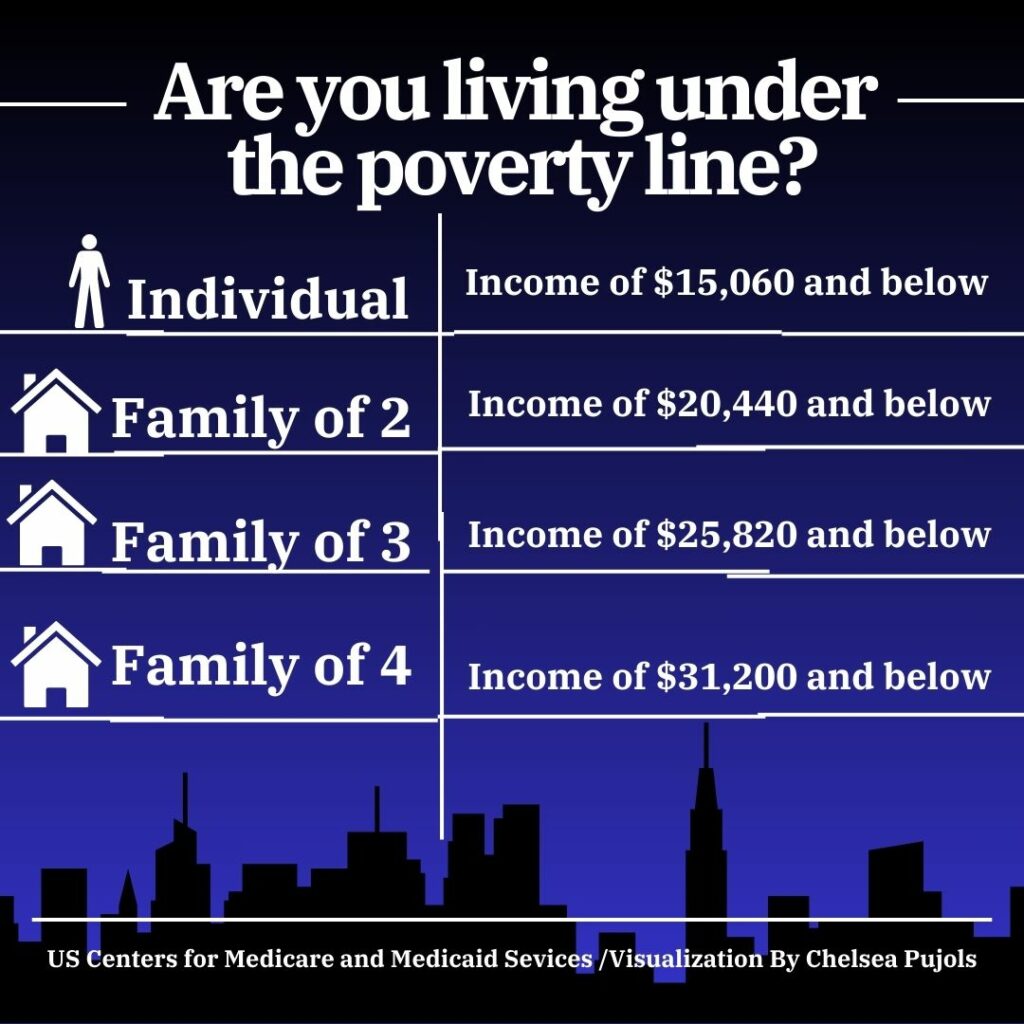 Are you living under the poverty line?

| Individual | Income of \$15,060 and below |
|---|---|
| Family of 2 | Income of \$20,440 and below |
| Family of 3 | Income of \$25,820 and below |
| Family of 4 | Income of \$31,200 and below |

US Centers for Medicare and Medicaid Sevices /Visualization By Chelsea Pujols