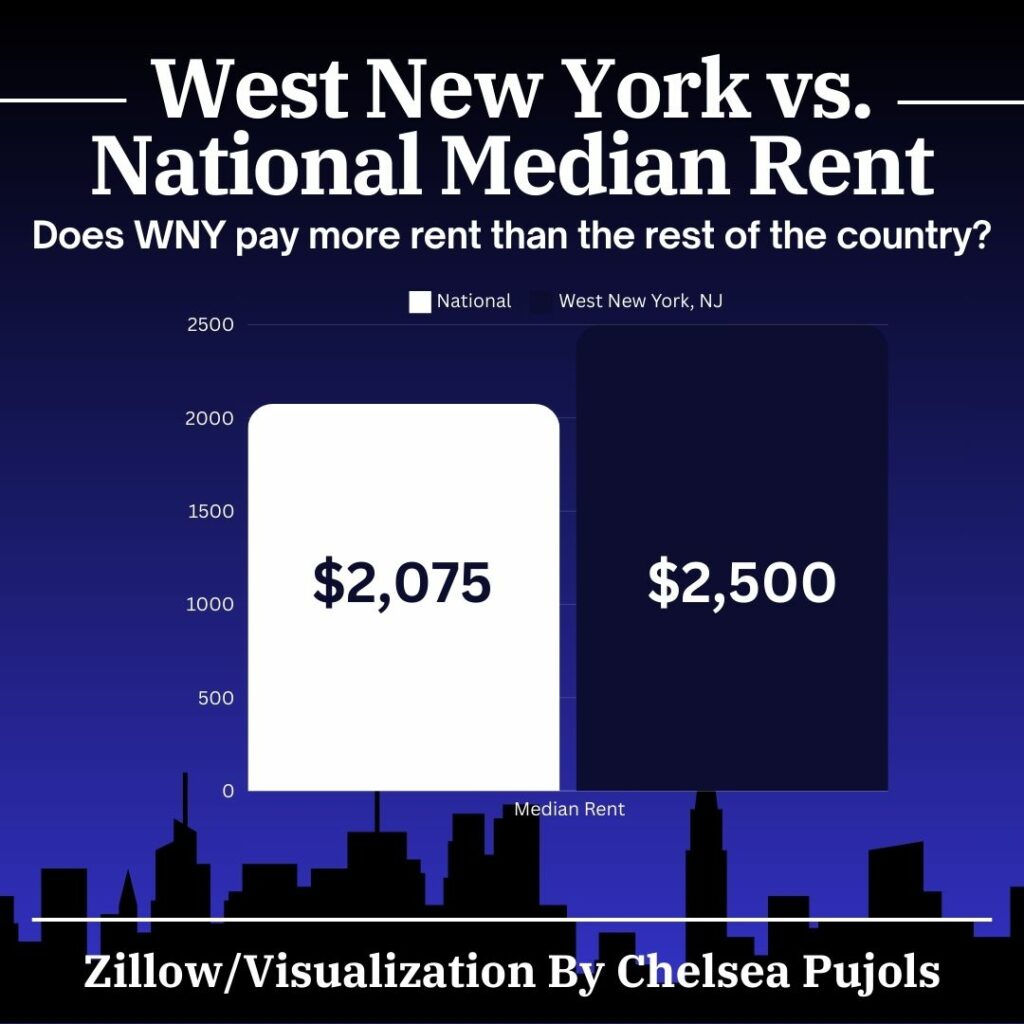 West New York vs. National Median Rent

Does WNY pay more rent than the rest of the country?

National West New York, NJ

2500
2000
1500
1000
500
0

$2,075

$2,500

Median Rent

Zillow/Visualization By Chelsea Pujols