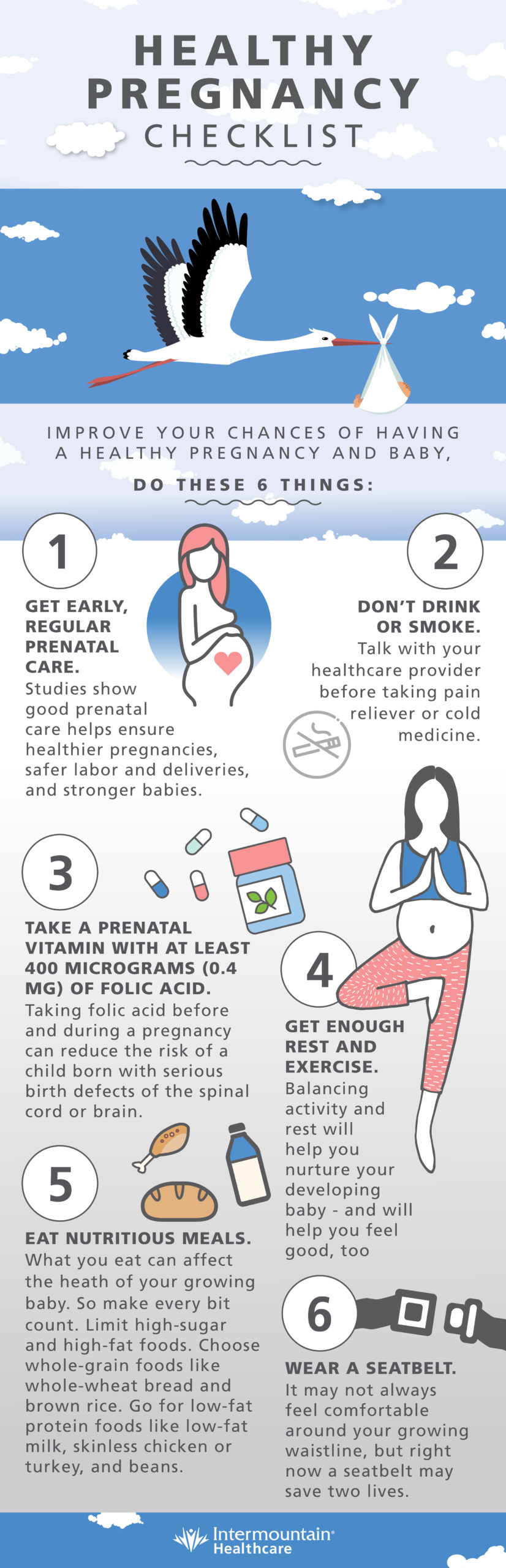 HEALTHY PREGNANCY CHECKLIST

IMPROVE YOUR CHANCES OF HAVING A HEALTHY PREGNANCY AND BABY,

DO THESE 6 THINGS:

1

GET EARLY, REGULAR PRENATAL CARE.
Studies show good prenatal care helps ensure healthier pregnancies, safer labor and deliveries, and stronger babies.

2

DON'T DRINK OR SMOKE.
Talk with your healthcare provider before taking pain reliever or cold medicine.

3

TAKE A PRENATAL VITAMIN WITH AT LEAST 400 MICROGRAMS (0.4 MG) OF FOLIC ACID.
Taking folic acid before and during a pregnancy can reduce the risk of a child born with serious birth defects of the spinal cord or brain.

4

GET ENOUGH REST AND EXERCISE.
Balancing activity and rest will help you nurture your developing baby - and will help you feel good, too

5

EAT NUTRITIOUS MEALS.
What you eat can affect the heath of your growing baby. So make every bit count. Limit high-sugar and high-fat foods. Choose whole-grain foods like whole-wheat bread and brown rice. Go for low-fat protein foods like low-fat milk, skinless chicken or turkey, and beans.

6

WEAR A SEATBELT.
It may not always feel comfortable around your growing waistline, but right now a seatbelt may save two lives.

Intermountain Healthcare